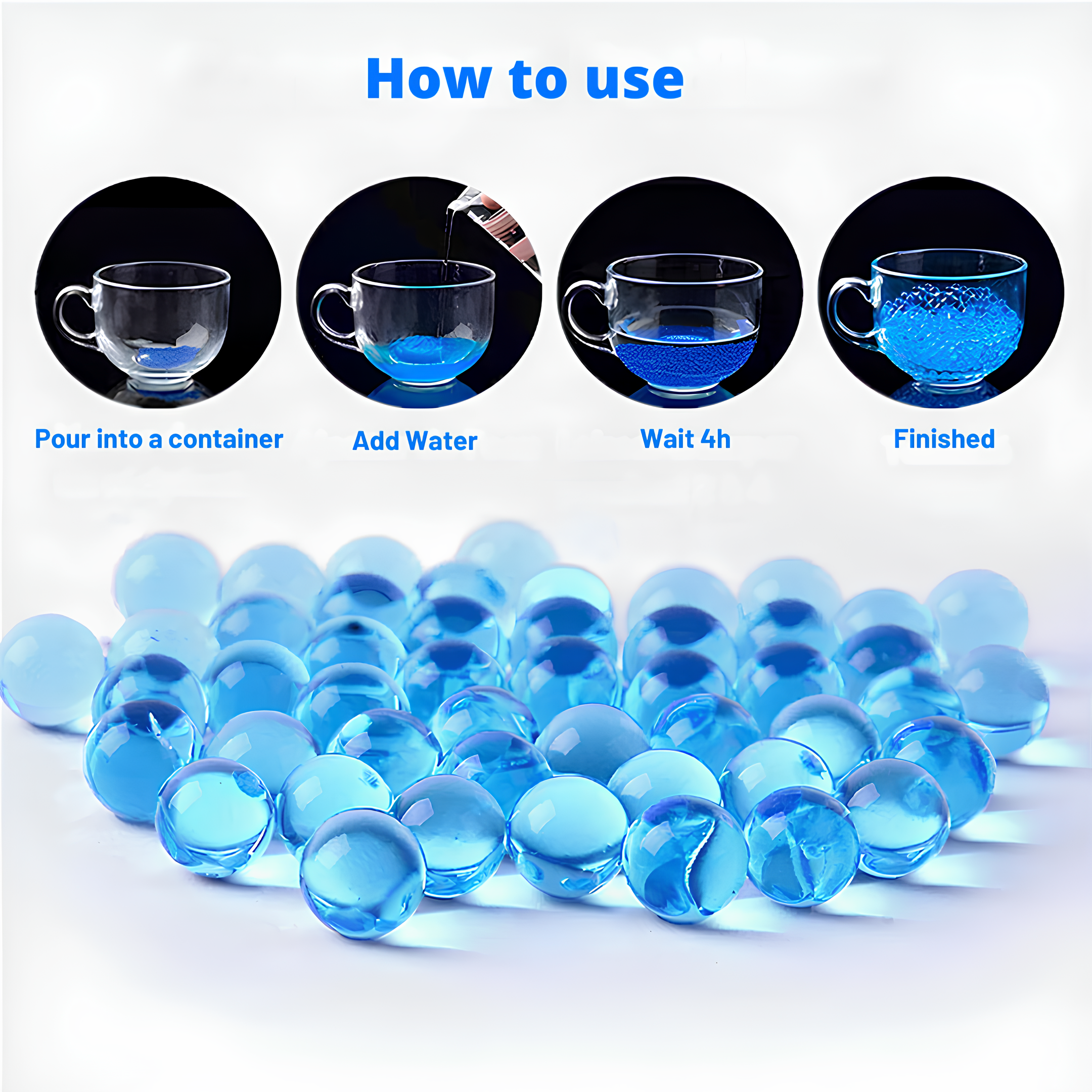 How to use

Pour into a container

Add Water

Wait 4h

Finished