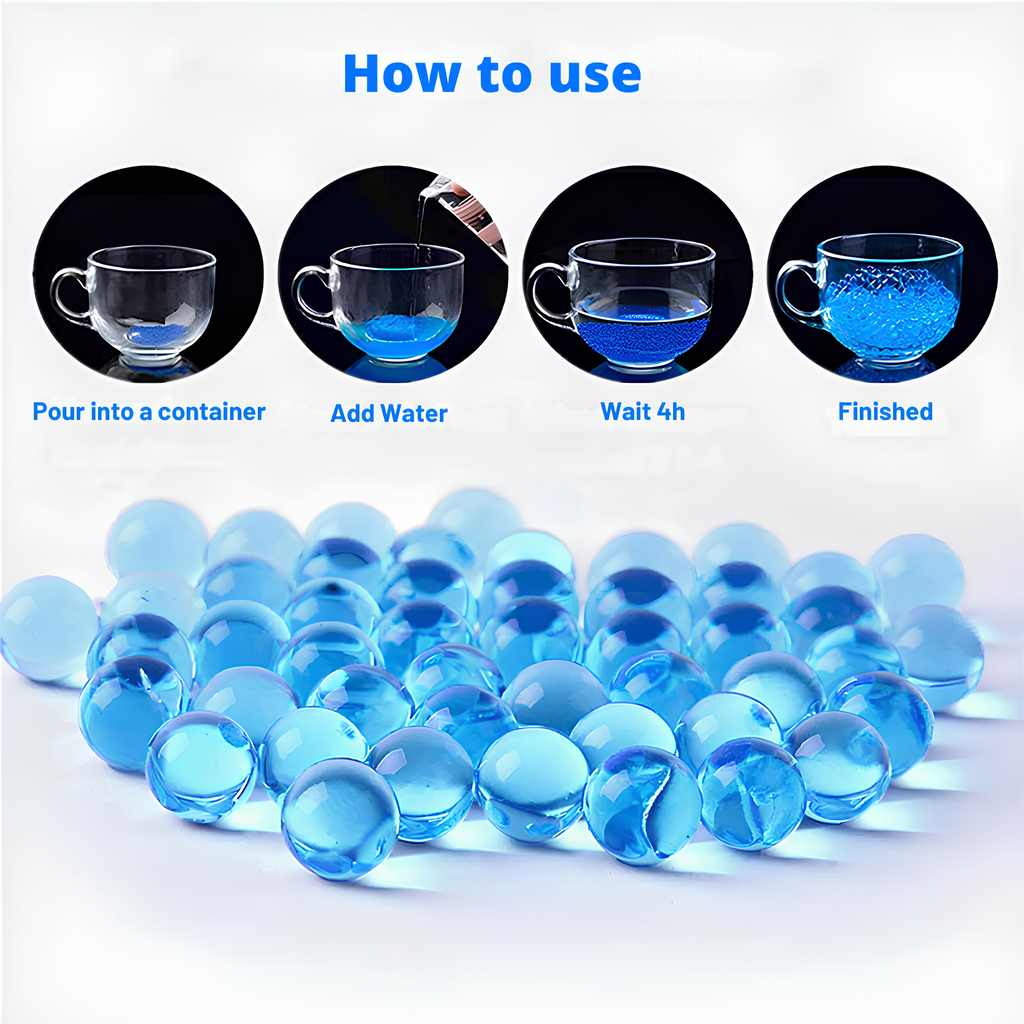 How to use

Pour into a container

Add Water

Wait 4h

Finished