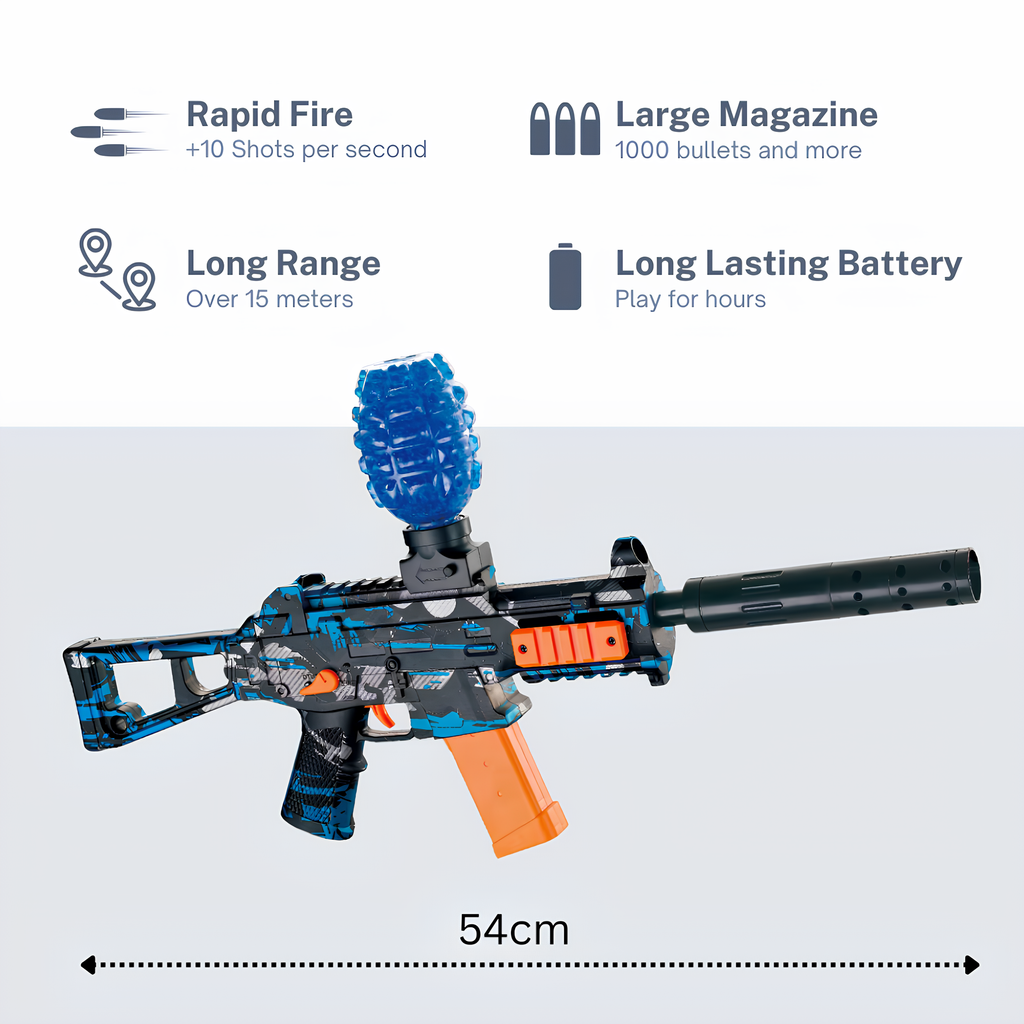 Rapid Fire
+10 Shots per second

Large Magazine
1000 bullets and more

Long Range
Over 15 meters

Long Lasting Battery
Play for hours

54cm